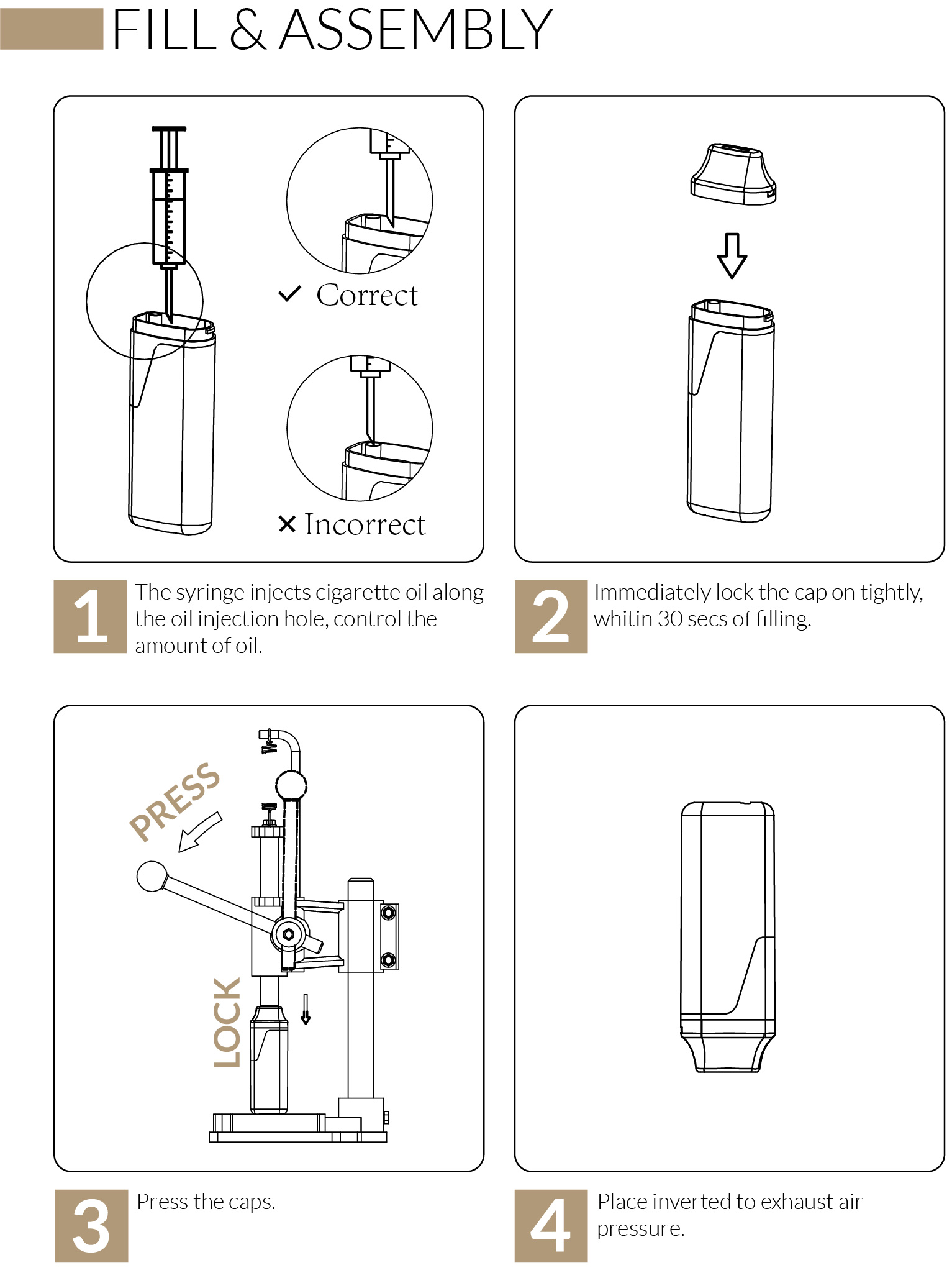 FILL & ASSEMBLY

✓ Correct

× Incorrect

1 The syringe injects cigarette oil along the oil injection hole, control the amount of oil.

2 Immediately lock the cap on tightly, whitin 30 secs of filling.

PRESS

LOCK

3 Press the caps.

4 Place inverted to exhaust air pressure.